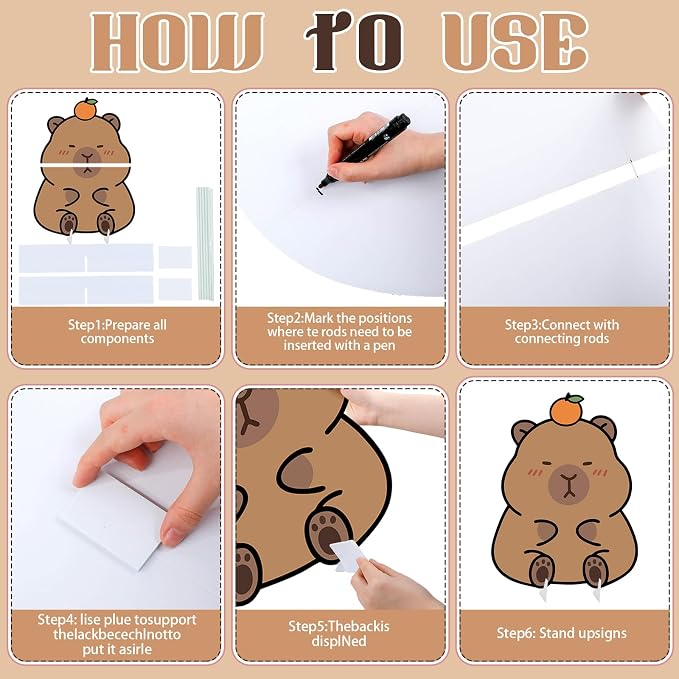 HOW TO USE

Step1:Prepare all components

Step2:Mark the positions where te rods need to be inserted with a pen

Step3:Connect with connecting rods

Step4: lise plue tosupport thelackbecechlnotto put it asirle

Step5:Thebackis displNed

Step6: Stand upsigns