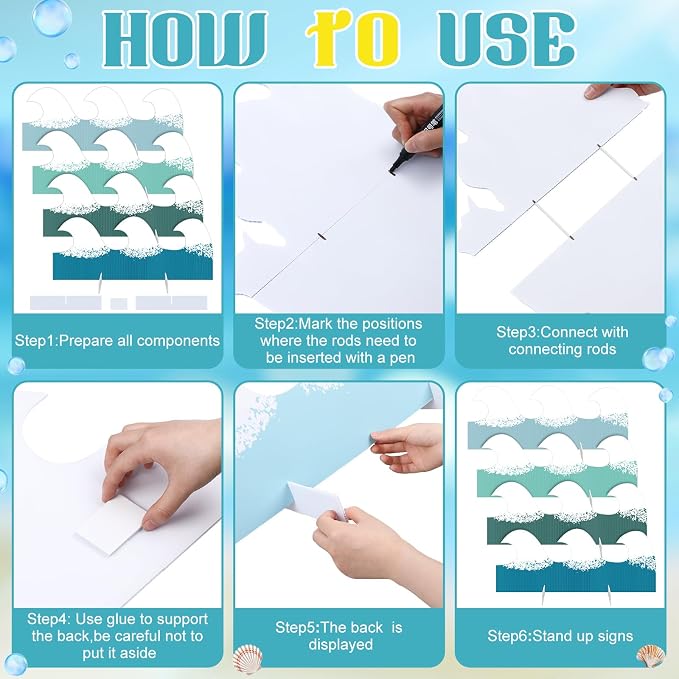 HOW TO USE

Step1:Prepare all components

Step2:Mark the positions where the rods need to be inserted with a pen

Step3:Connect with connecting rods

Step4: Use glue to support the back,be careful not to put it aside

Step5:The back is displayed

Step6:Stand up signs