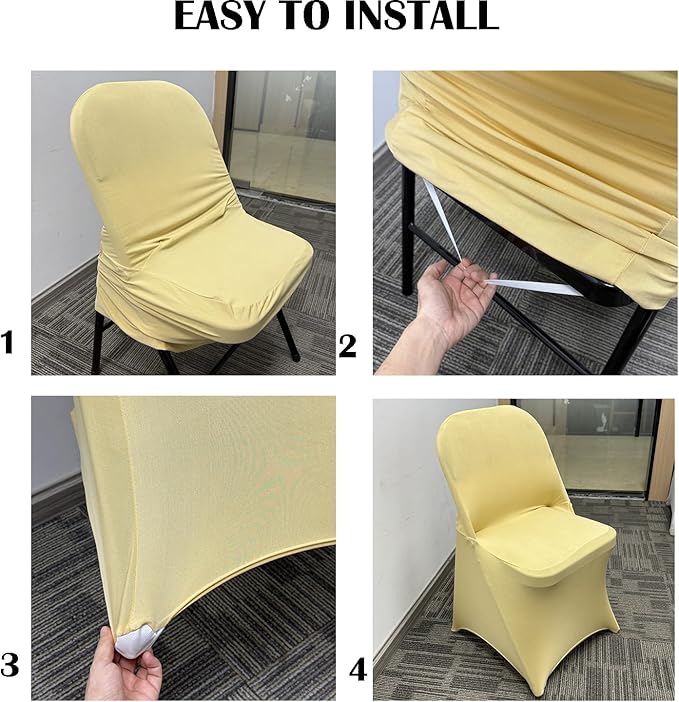 EASY TO INSTALL

1

2

3

4