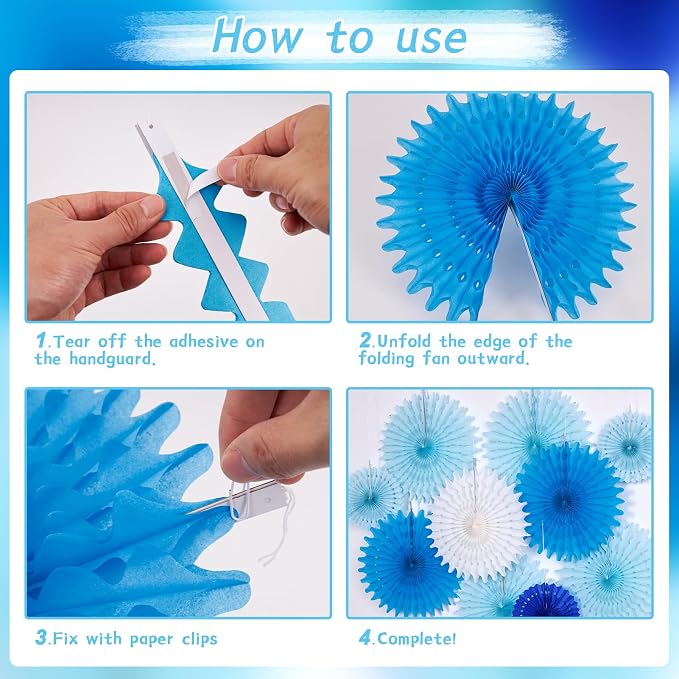 How to use

1.Tear off the adhesive on the handguard.

2.Unfold the edge of the folding fan outward.

3.Fix with paper clips

4.Complete!