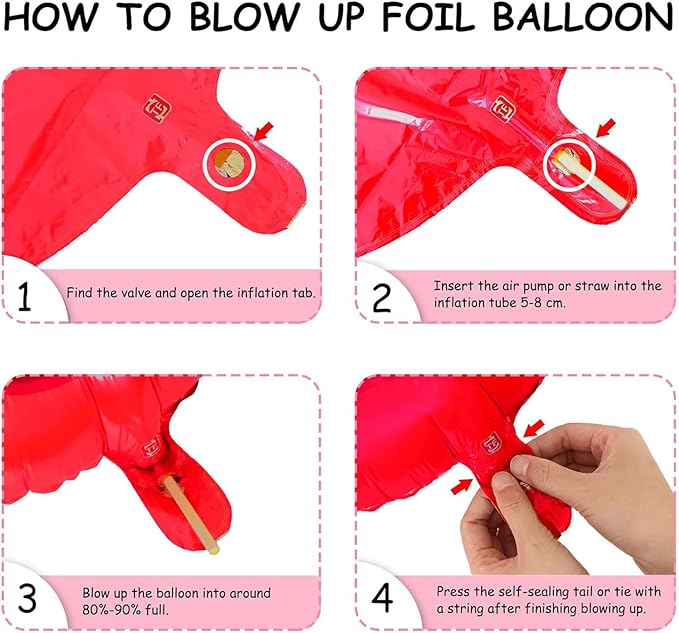 HOW TO BLOW UP FOIL BALLOON

1 Find the valve and open the inflation tab.

2 Insert the air pump or straw into the inflation tube 5-8 cm.

3 Blow up the balloon into around 80%-90% full.

4 Press the self-sealing tail or tie with a string after finishing blowing up.