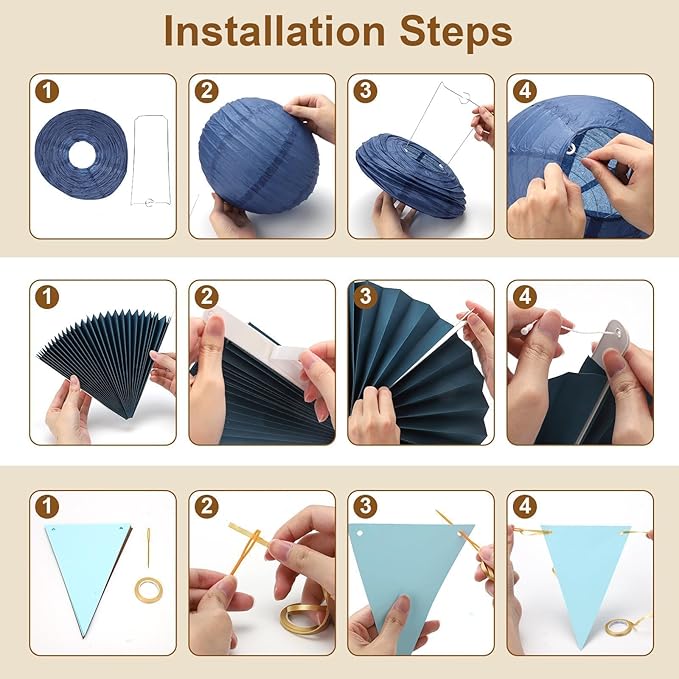 Installation Steps

1

2

3

4

1

2

3

4

1

2

3

4