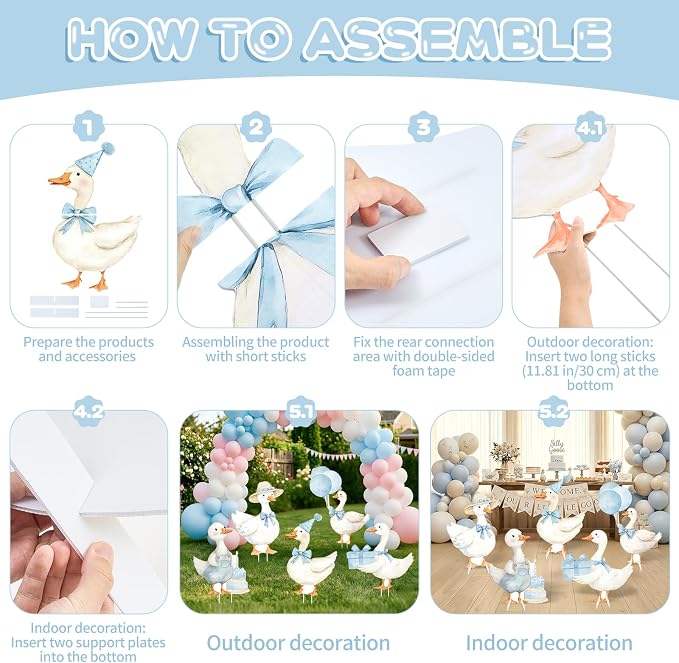 HOW TO ASSEMBLE

1

Prepare the products and accessories

2

Assembling the product with short sticks

3

Fix the rear connection area with double-sided foam tape

4.1

Outdoor decoration: Insert two long sticks (11.81 in/30 cm) at the bottom

4.2

Indoor decoration: Insert two support plates into the bottom

5.1

Outdoor decoration

5.2

Indoor decoration