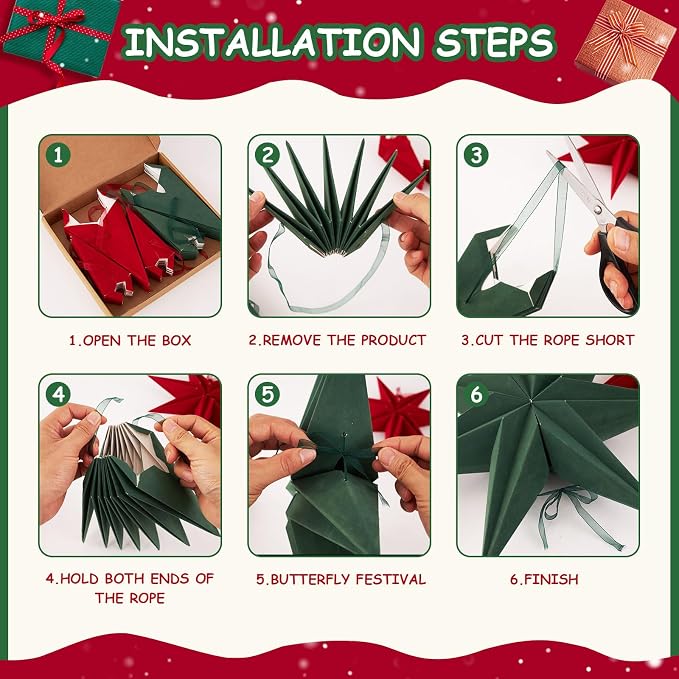 INSTALLATION STEPS

1

1.OPEN THE BOX

2

2.REMOVE THE PRODUCT

3

3.CUT THE ROPE SHORT

4

4.HOLD BOTH ENDS OF THE ROPE

5

5.BUTTERFLY FESTIVAL

6

6.FINISH