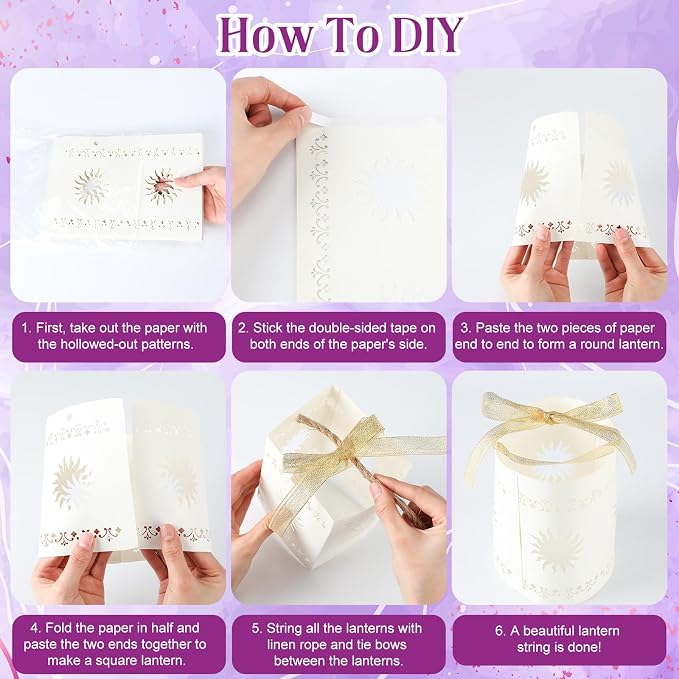 How To DIY

1. First, take out the paper with the hollowed-out patterns.

2. Stick the double-sided tape on both ends of the paper's side.

3. Paste the two pieces of paper end to end to form a round lantern.

4. Fold the paper in half and paste the two ends together to make a square lantern.

5. String all the lanterns with linen rope and tie bows between the lanterns.

6. A beautiful lantern string is done!