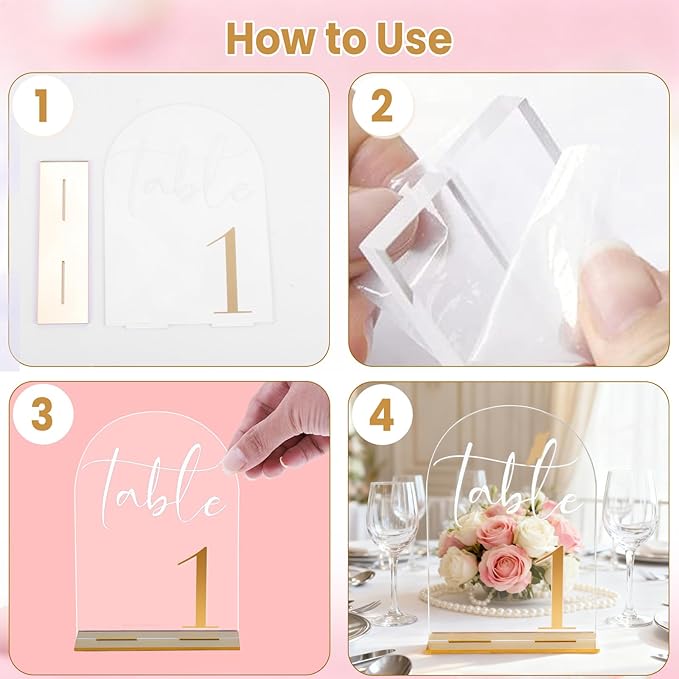 How to Use

1

table

1

2

3

table

1

4

table

1