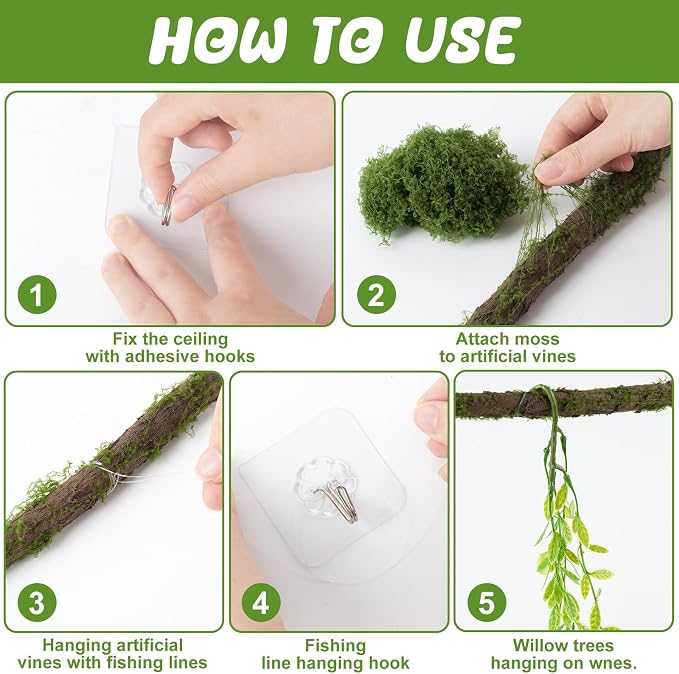 HOW TO USE

1

Fix the ceiling with adhesive hooks

2

Attach moss to artificial vines

3

Hanging artificial vines with fishing lines

4

Fishing line hanging hook

5

Willow trees hanging on wnes.