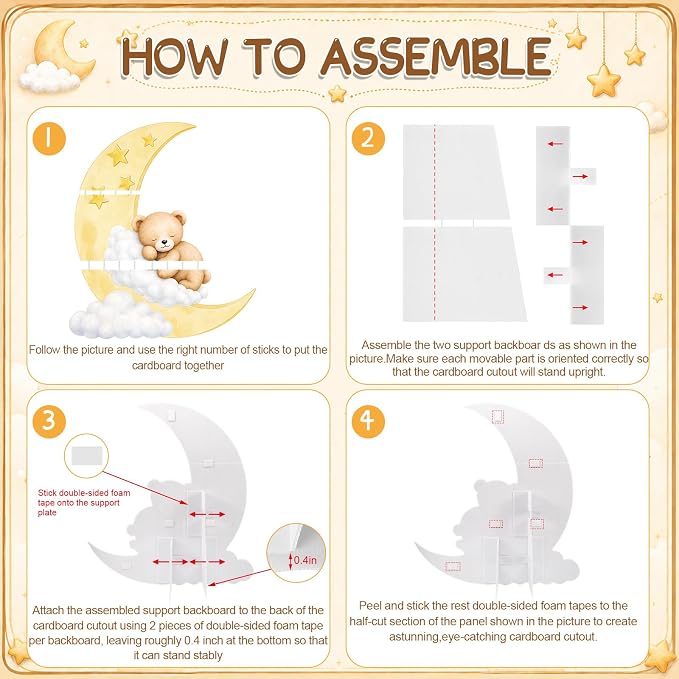 HOW TO ASSEMBLE

1

Follow the picture and use the right number of sticks to put the cardboard together

2

Assemble the two support backboar ds as shown in the picture.Make sure each movable part is oriented correctly so that the cardboard cutout will stand upright.

3

Stick double-sided foam tape onto the support plate

0.4in

Attach the assembled support backboard to the back of the cardboard cutout using 2 pieces of double-sided foam tape per backboard, leaving roughly 0.4 inch at the bottom so that it can stand stably

4

Peel and stick the rest double-sided foam tapes to the half-cut section of the panel shown in the picture to create astunning,eye-catching cardboard cutout.