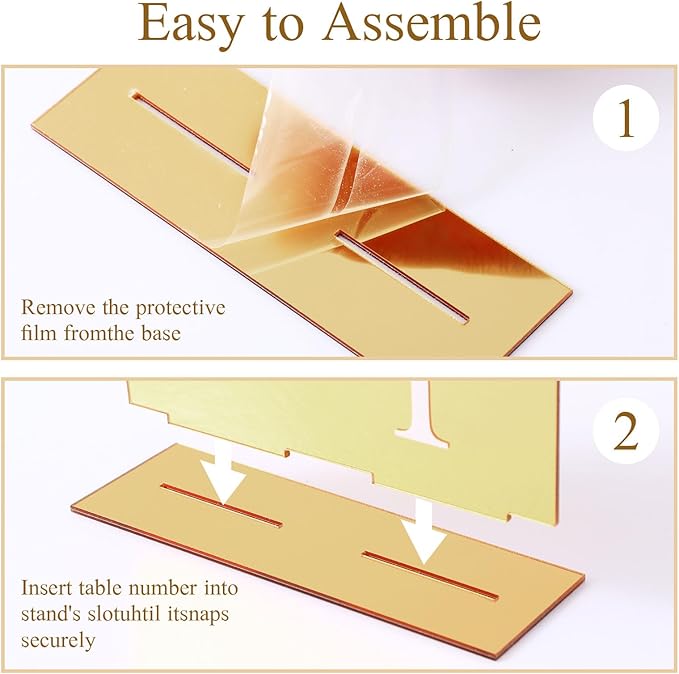 Easy to Assemble

1

Remove the protective film fromthe base

2

Insert table number into stand's slotuhtil itsnaps securely