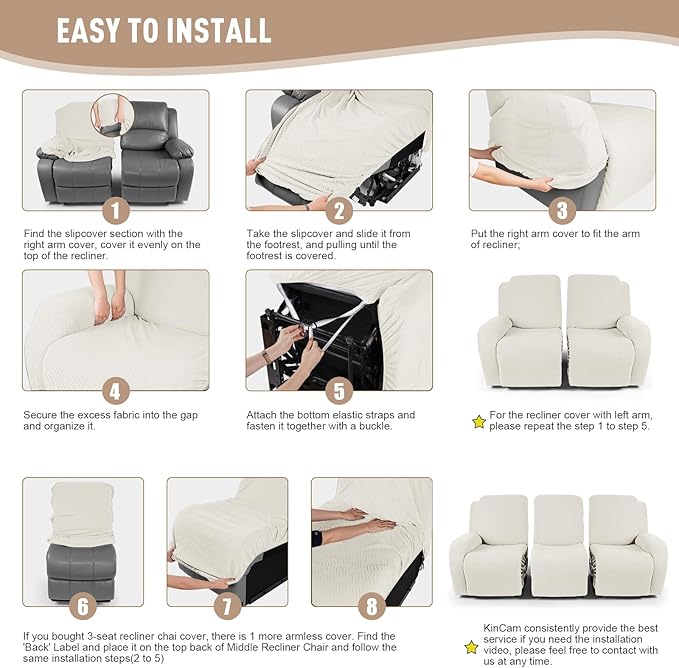 EASY TO INSTALL

1

Find the slipcover section with the right arm cover, cover it evenly on the top of the recliner.

2

Take the slipcover and slide it from the footrest, and pulling until the footrest is covered.

3

Put the right arm cover to fit the arm of recliner;

4

Secure the excess fabric into the gap and organize it.

5

Attach the bottom elastic straps and fasten it together with a buckle.

For the recliner cover with left arm, please repeat the step 1 to step 5.

6

7

8

If you bought 3-seat recliner chai cover, there is 1 more armless cover. Find the 'Back' Label and place it on the top back of Middle Recliner Chair and follow the same installation steps(2 to 5)

KinCam consistently provide the best service if you need the installation video, please feel free to contact with us at any time.