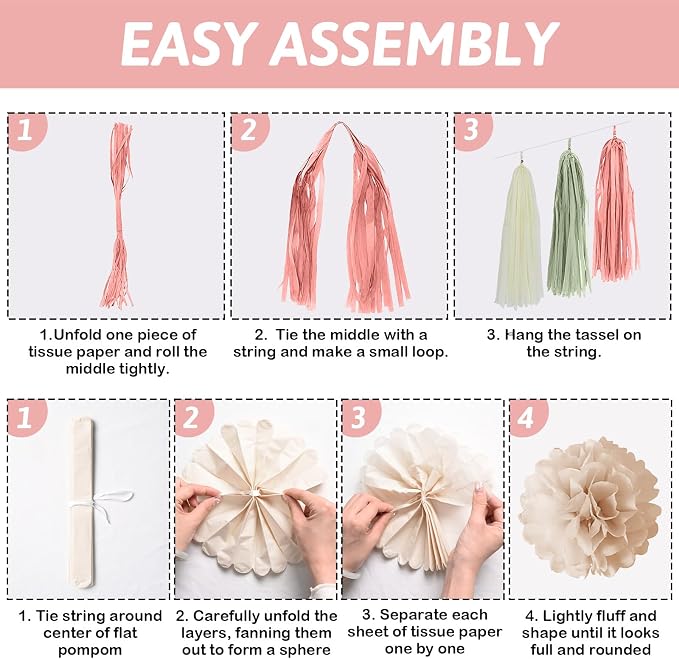 EASY ASSEMBLY

1

1.Unfold one piece of tissue paper and roll the middle tightly.

2

2. Tie the middle with a string and make a small loop.

3

3. Hang the tassel on the string.

1

1. Tie string around center of flat pompom

2

2. Carefully unfold the layers, fanning them out to form a sphere

3

3. Separate each sheet of tissue paper one by one

4

4. Lightly fluff and shape until it looks full and rounded