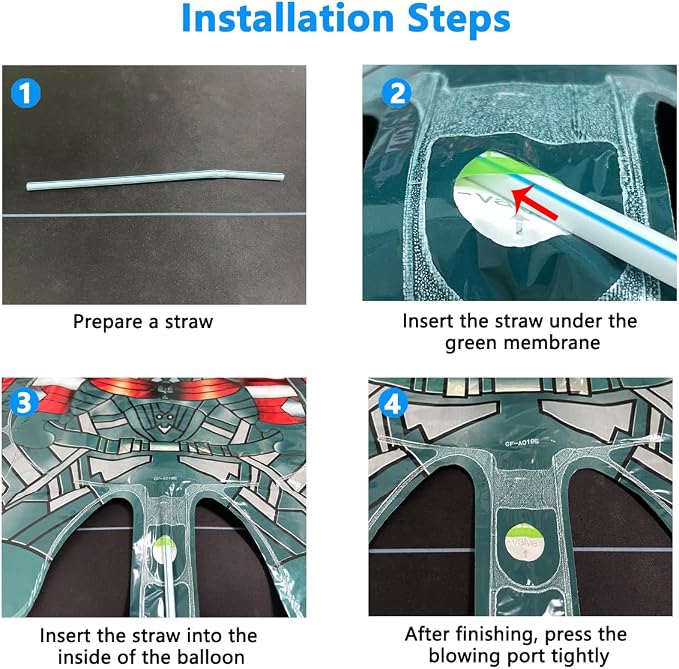 Installation Steps

1

Prepare a straw

2

Insert the straw under the green membrane

3

Insert the straw into the inside of the balloon

4

After finishing, press the blowing port tightly