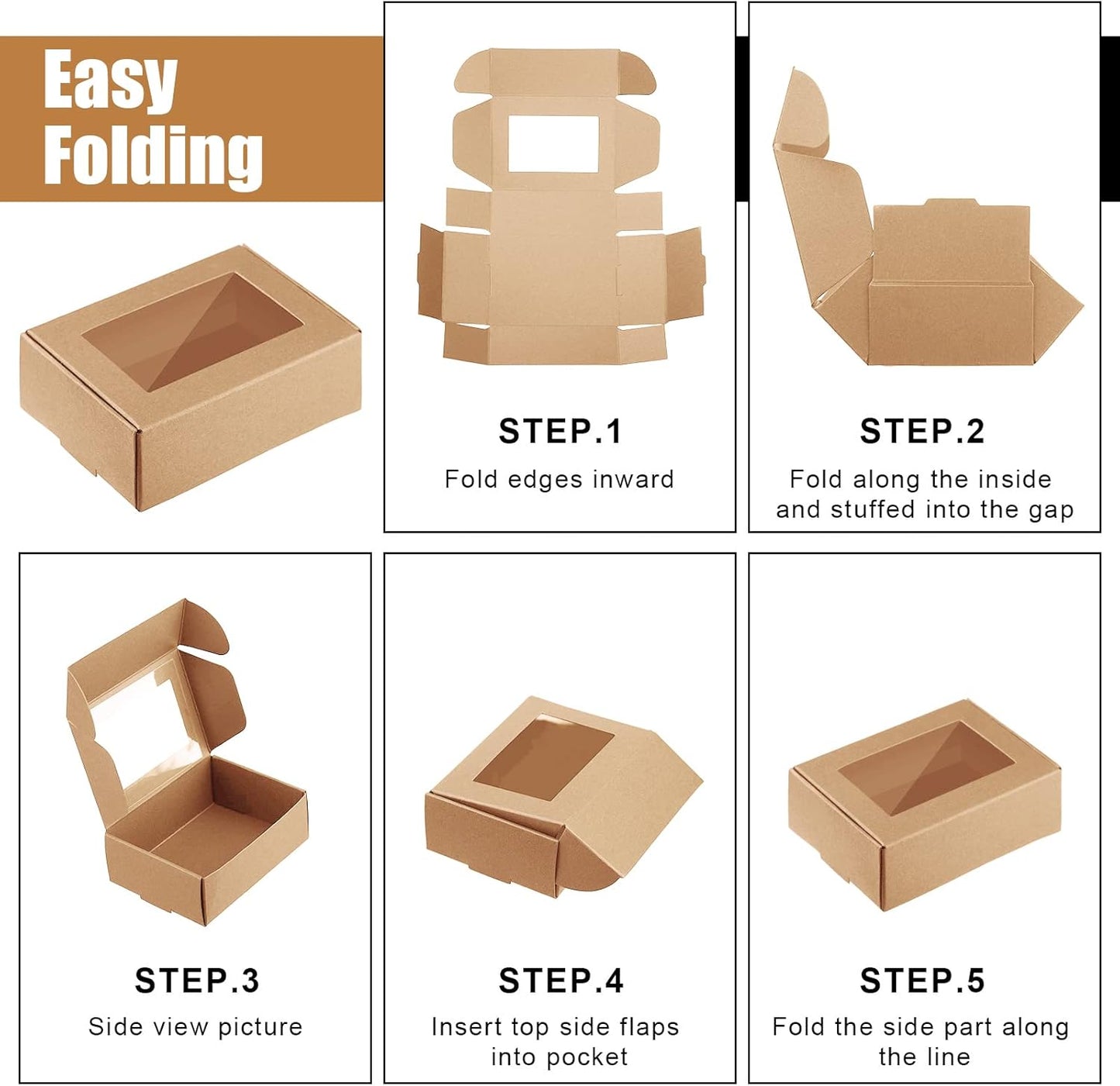 Easy Folding

STEP.1
Fold edges inward

STEP.2
Fold along the inside and stuffed into the gap

STEP.3
Side view picture

STEP.4
Insert top side flaps into pocket

STEP.5
Fold the side part along the line