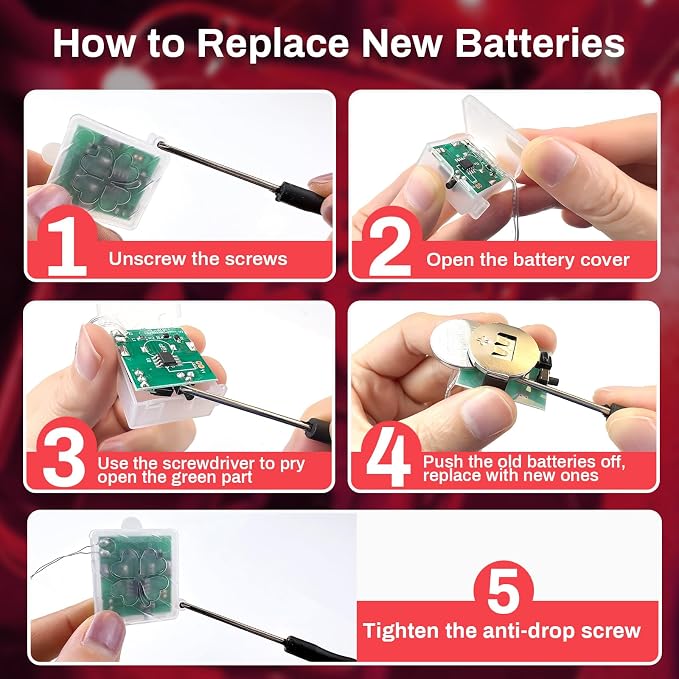 How to Replace New Batteries

1 Unscrew the screws

2 Open the battery cover

3 Use the screwdriver to pry open the green part

4 Push the old batteries off, replace with new ones

5 Tighten the anti-drop screw