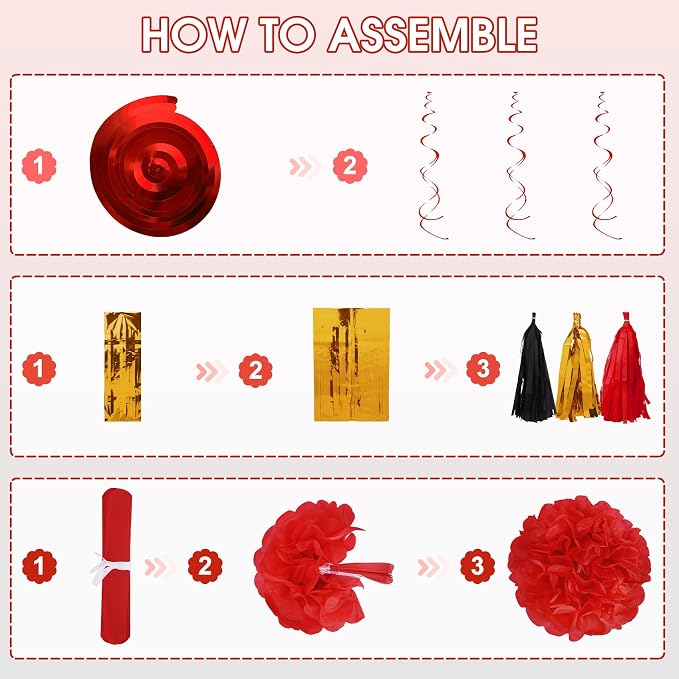 HOW TO ASSEMBLE

1

2

1

2

3

1

2

3