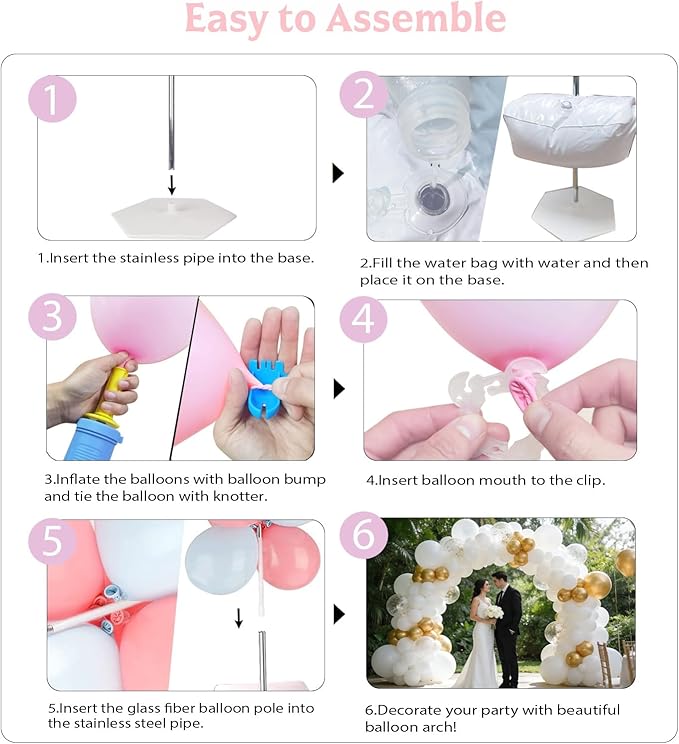 Easy to Assemble

1

1.Insert the stainless pipe into the base.

2

2.Fill the water bag with water and then place it on the base.

3

3.Inflate the balloons with balloon bump and tie the balloon with knotter.

4

4.Insert balloon mouth to the clip.

5

5.Insert the glass fiber balloon pole into the stainless steel pipe.

6

6.Decorate your party with beautiful balloon arch!