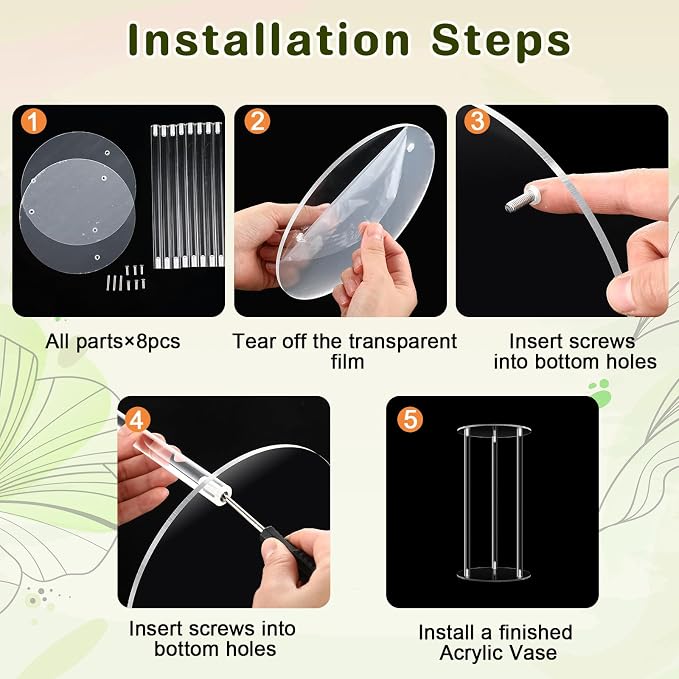 Installation Steps

1

All parts×8pcs

2

Tear off the transparent film

3

Insert screws into bottom holes

4

Insert screws into bottom holes

5

Install a finished Acrylic Vase