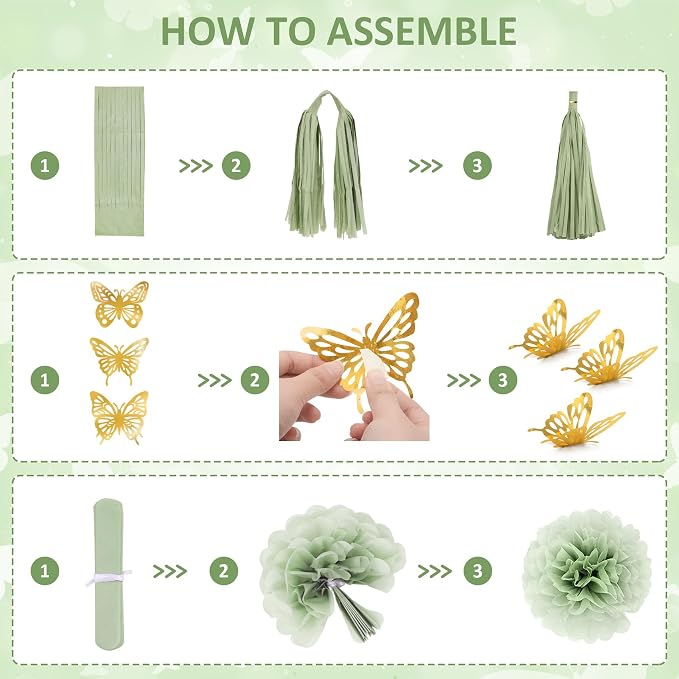 HOW TO ASSEMBLE

1 >>> 2 >>> 3

1 >>> 2 >>> 3

1 >>> 2 >>> 3