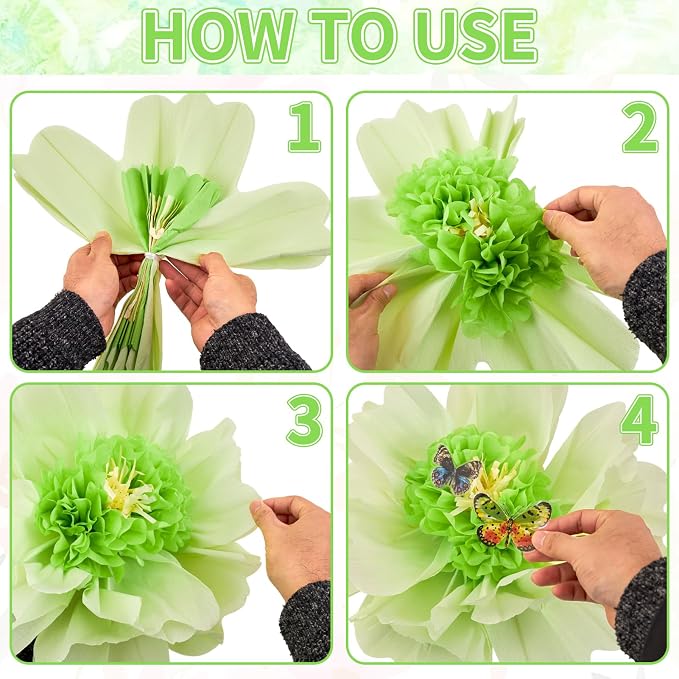 HOW TO USE

1

2

3

4