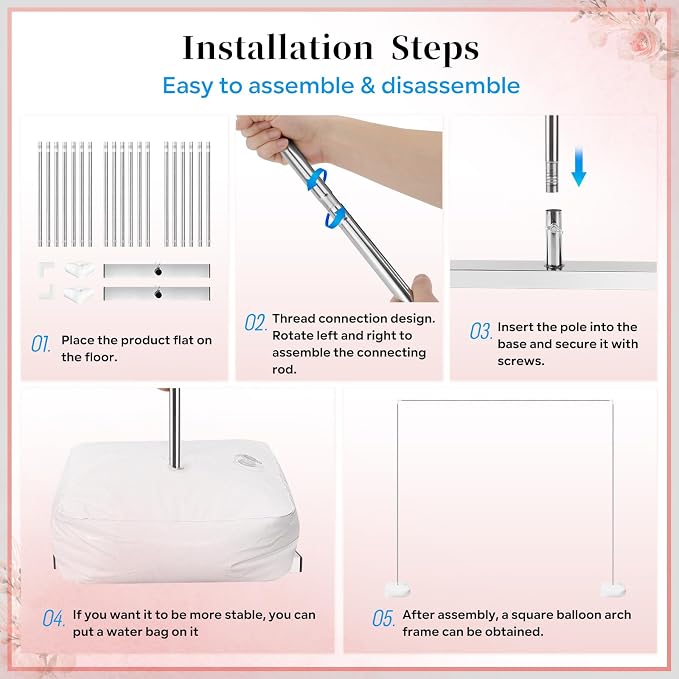 Installation Steps

Easy to assemble & disassemble

01. Place the product flat on the floor.

02. Thread connection design. Rotate left and right to assemble the connecting rod.

03. Insert the pole into the base and secure it with screws.

04. If you want it to be more stable, you can put a water bag on it

05. After assembly, a square balloon arch frame can be obtained.