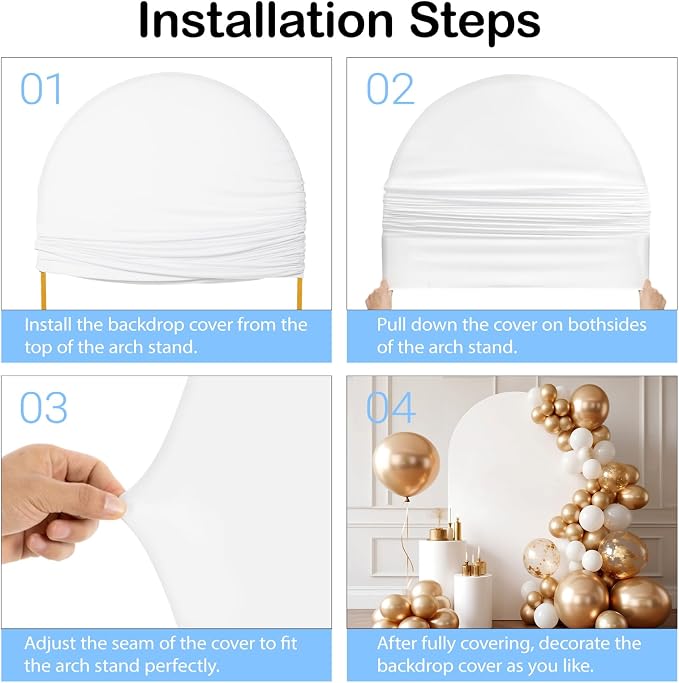 Installation Steps

01

Install the backdrop cover from the top of the arch stand.

02

Pull down the cover on bothsides of the arch stand.

03

Adjust the seam of the cover to fit the arch stand perfectly.

04

After fully covering, decorate the backdrop cover as you like.