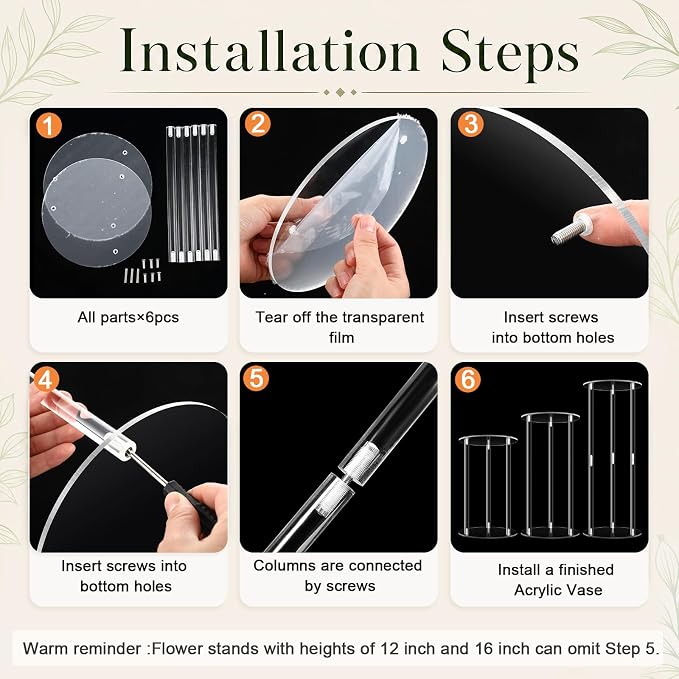 Installation Steps

1
All parts×6pcs

2
Tear off the transparent film

3
Insert screws into bottom holes

4
Insert screws into bottom holes

5
Columns are connected by screws

6
Install a finished Acrylic Vase

Warm reminder :Flower stands with heights of 12 inch and 16 inch can omit Step 5.