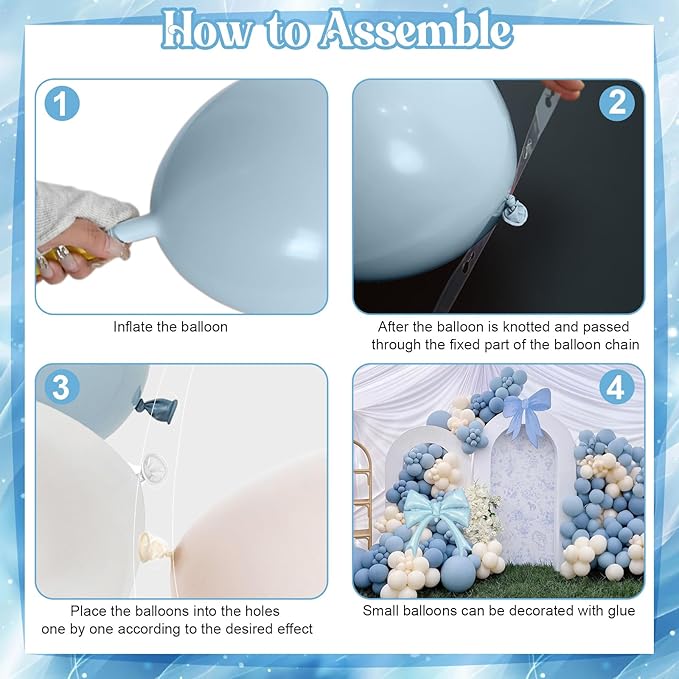 How to Assemble

1

Inflate the balloon

2

After the balloon is knotted and passed through the fixed part of the balloon chain

3

Place the balloons into the holes one by one according to the desired effect

4

Small balloons can be decorated with glue