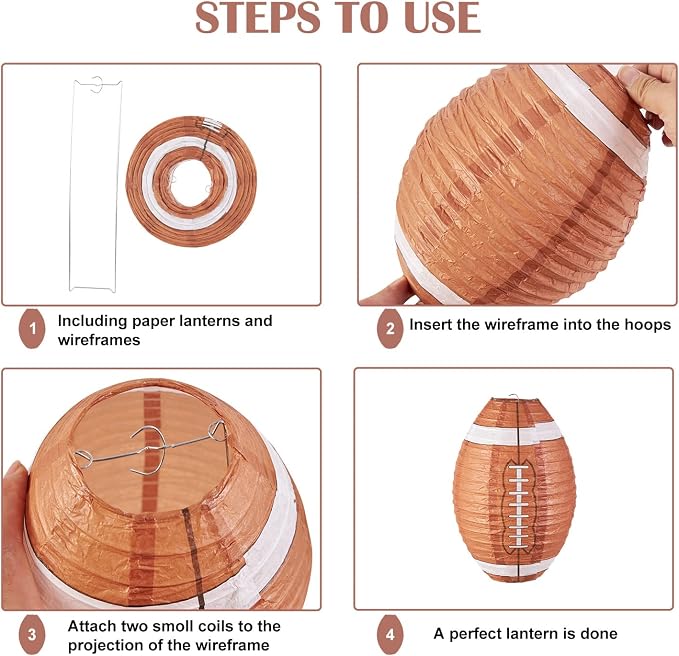 STEPS TO USE

1 Including paper lanterns and wireframes

2 Insert the wireframe into the hoops

3 Attach two smoll coils to the projection of the wireframe

4 A perfect lantern is done