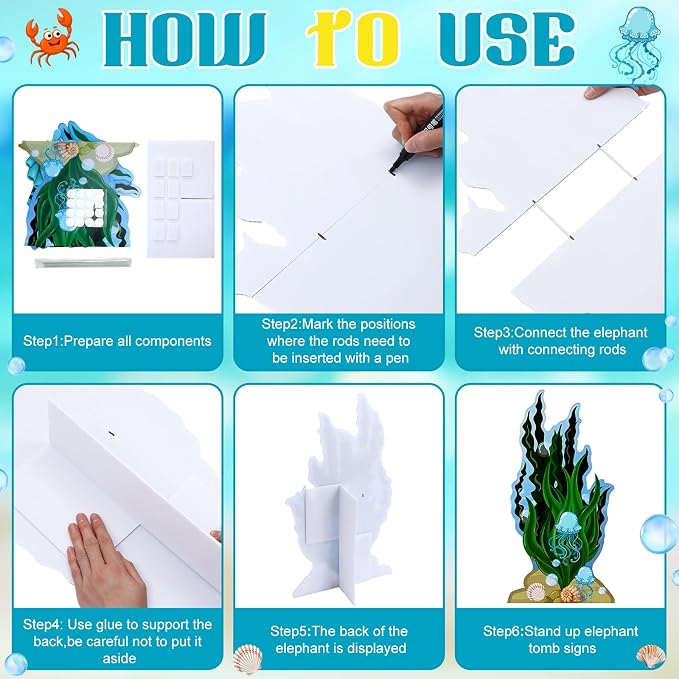 HOW TO USE

Step1:Prepare all components

Step2:Mark the positions where the rods need to be inserted with a pen

Step3:Connect the elephant with connecting rods

Step4: Use glue to support the back,be careful not to put it aside

Step5:The back of the elephant is displayed

Step6:Stand up elephant tomb signs