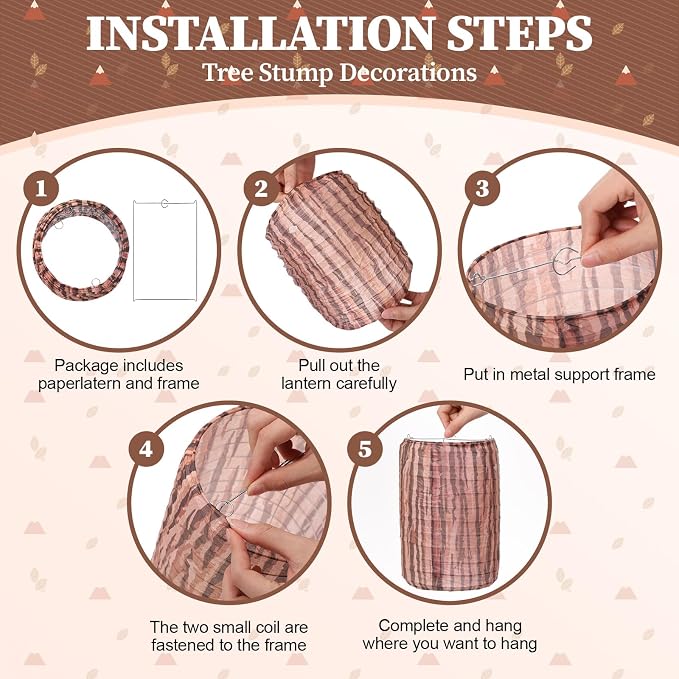 INSTALLATION STEPS

Tree Stump Decorations

1

Package includes paperlatern and frame

2

Pull out the lantern carefully

3

Put in metal support frame

4

The two small coil are fastened to the frame

5

Complete and hang where you want to hang