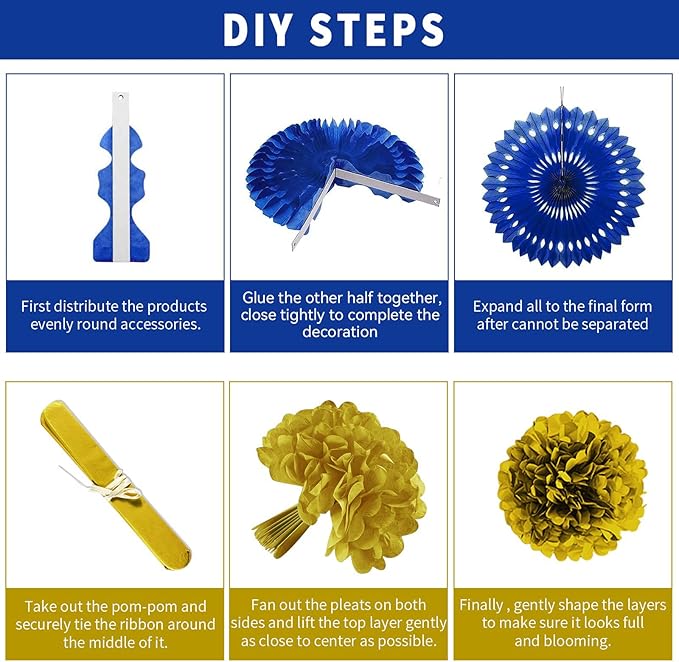 DIY STEPS

First distribute the products evenly round accessories.

Glue the other half together, close tightly to complete the decoration

Expand all to the final form after cannot be separated

Take out the pom-pom and securely tie the ribbon around the middle of it.

Fan out the pleats on both sides and lift the top layer gently as close to center as possible.

Finally , gently shape the layers to make sure it looks full and blooming.