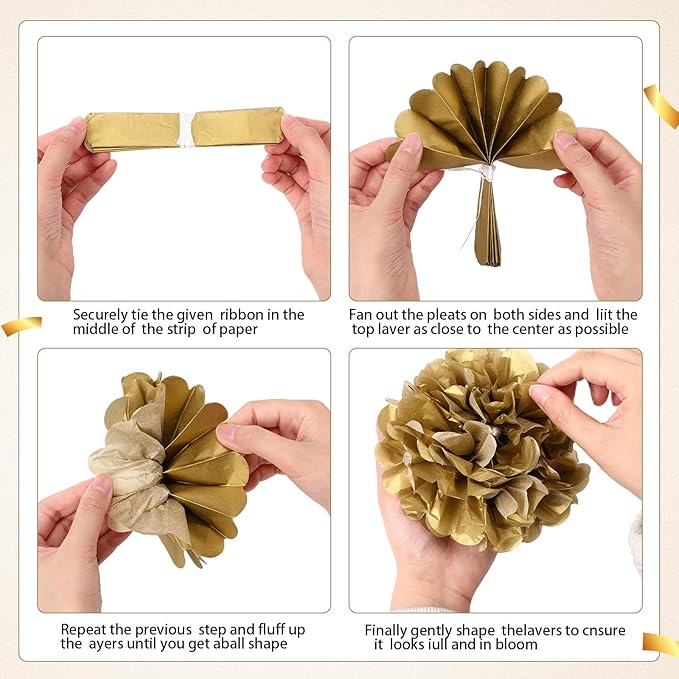 Securely tie the given ribbon in the middle of the strip of paper

Fan out the pleats on both sides and liit the top laver as close to the center as possible

Repeat the previous step and fluff up the ayers until you get aball shape

Finally gently shape thelavers to cnsure it looks iull and in bloom