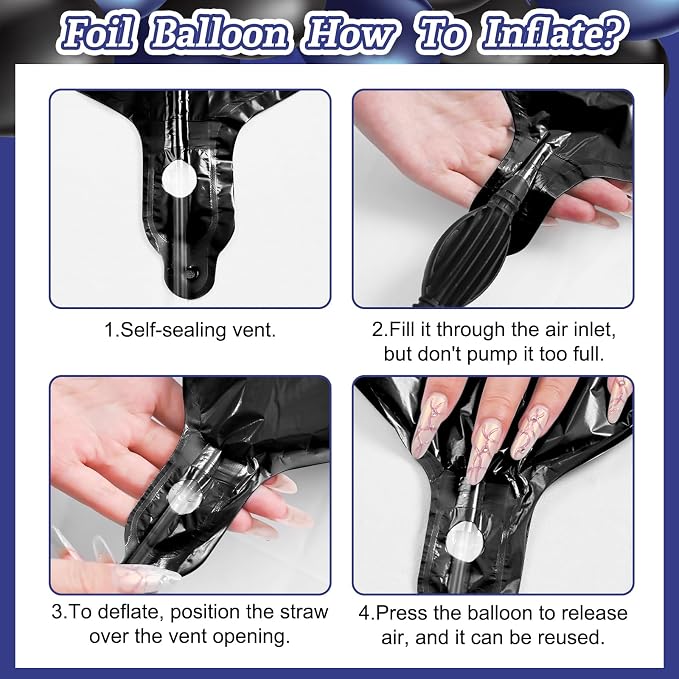 Foil Balloon How To Inflate?

1.Self-sealing vent.

2.Fill it through the air inlet, but don't pump it too full.

3.To deflate, position the straw over the vent opening.

4.Press the balloon to release air, and it can be reused.