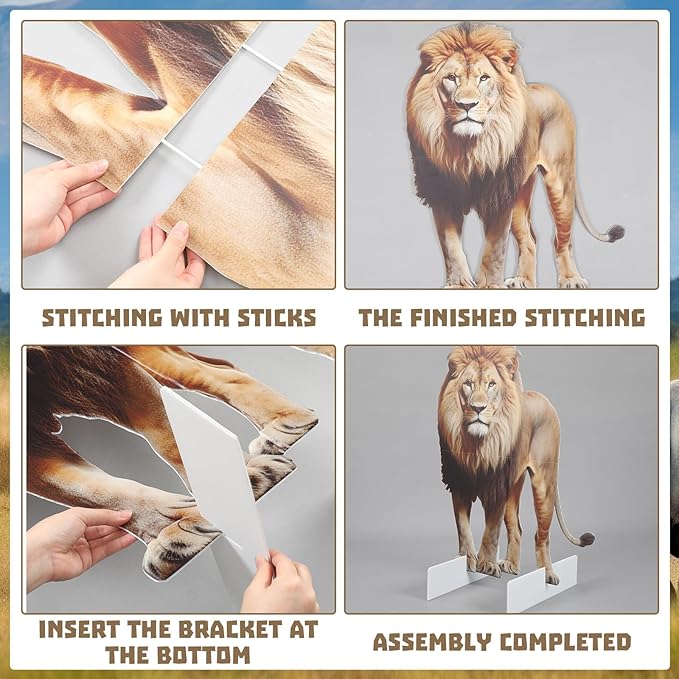 STITCHING WITH STICKS

THE FINISHED STITCHING

INSERT THE BRACKET AT THE BOTTOM

ASSEMBLY COMPLETED