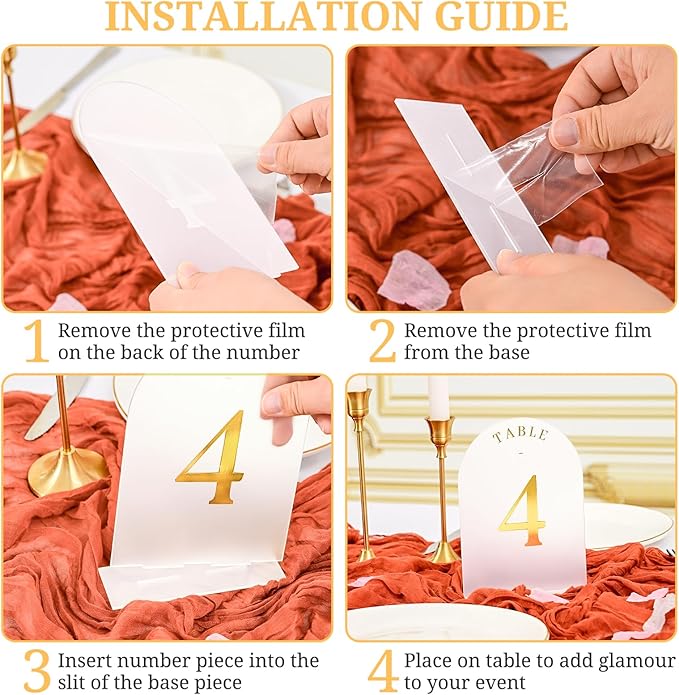 INSTALLATION GUIDE

1 Remove the protective film on the back of the number

2 Remove the protective film from the base

4

TABLE
4

3 Insert number piece into the slit of the base piece

4 Place on table to add glamour to your event