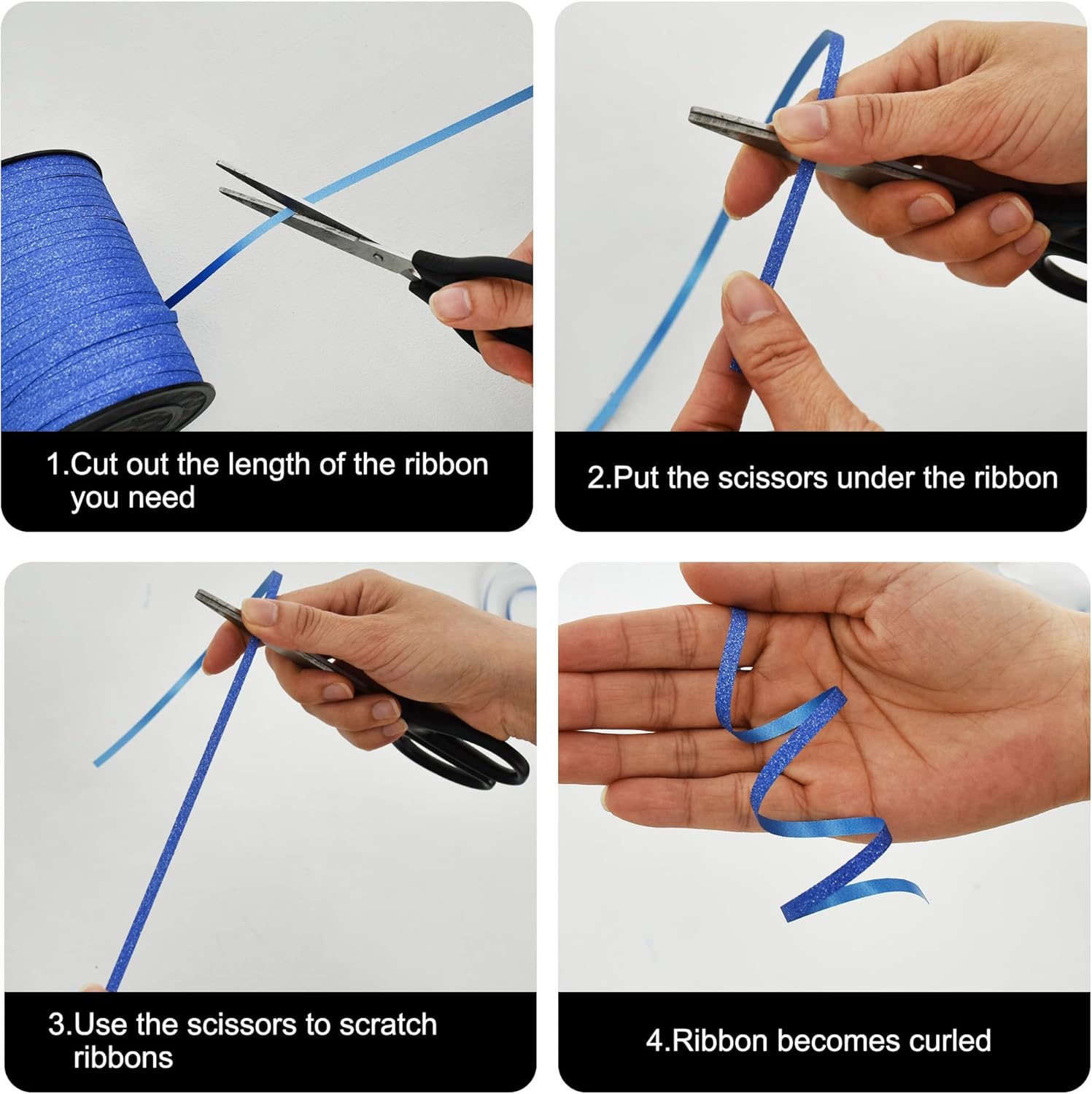 1.Cut out the length of the ribbon you need

2.Put the scissors under the ribbon

3.Use the scissors to scratch ribbons

4.Ribbon becomes curled