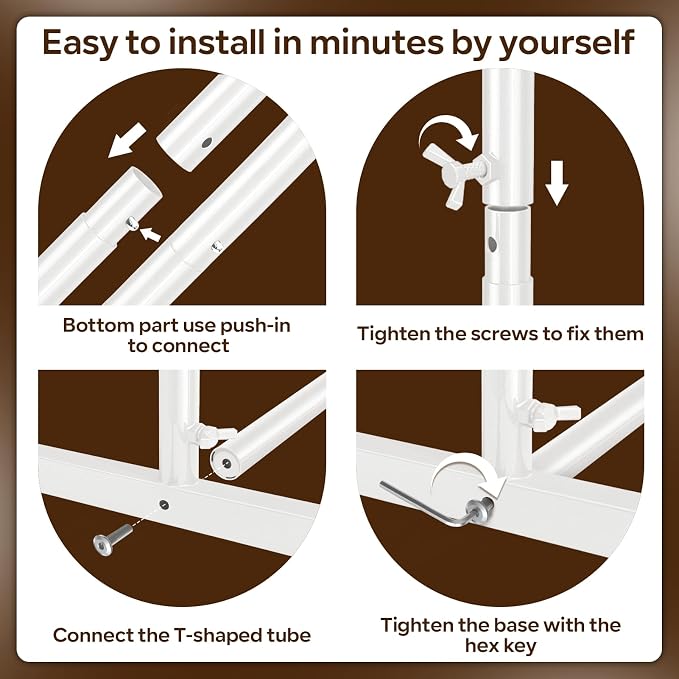 Easy to install in minutes by yourself

Bottom part use push-in to connect

Tighten the screws to fix them

Connect the T-shaped tube

Tighten the base with the hex key