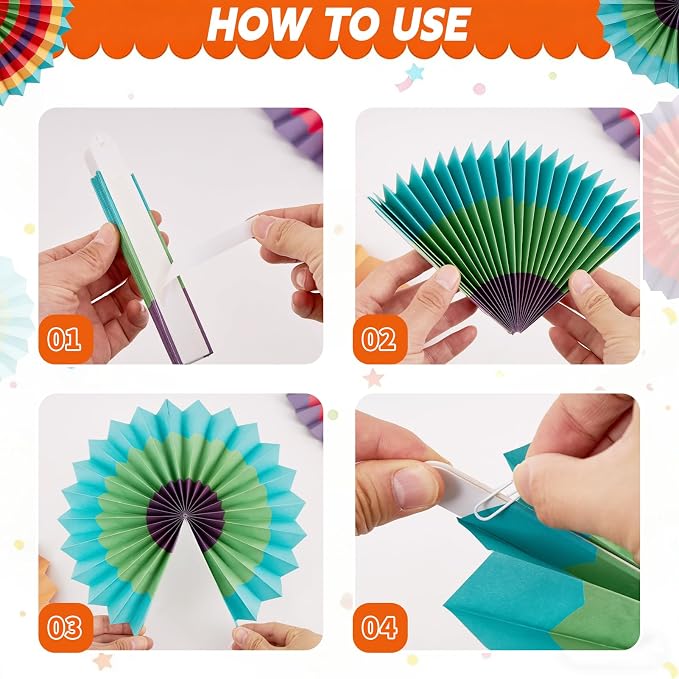 HOW TO USE

01

02

03

04