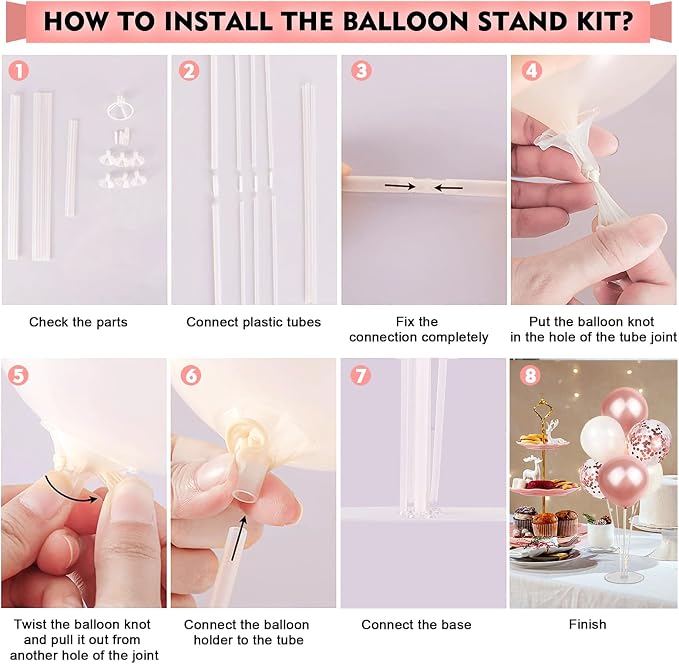 HOW TO INSTALL THE BALLOON STAND KIT?

1

Check the parts

2

Connect plastic tubes

3

Fix the connection completely

4

Put the balloon knot in the hole of the tube joint

5

Twist the balloon knot and pull it out from another hole of the joint

6

Connect the balloon holder to the tube

7

Connect the base

8

Finish