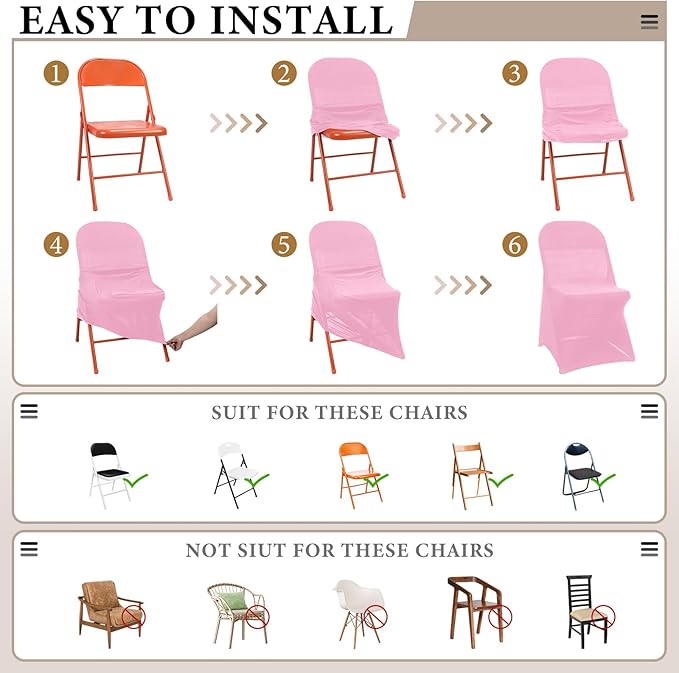 EASY TO INSTALL

1

2

3

4

5

6

SUIT FOR THESE CHAIRS

NOT SIUT FOR THESE CHAIRS