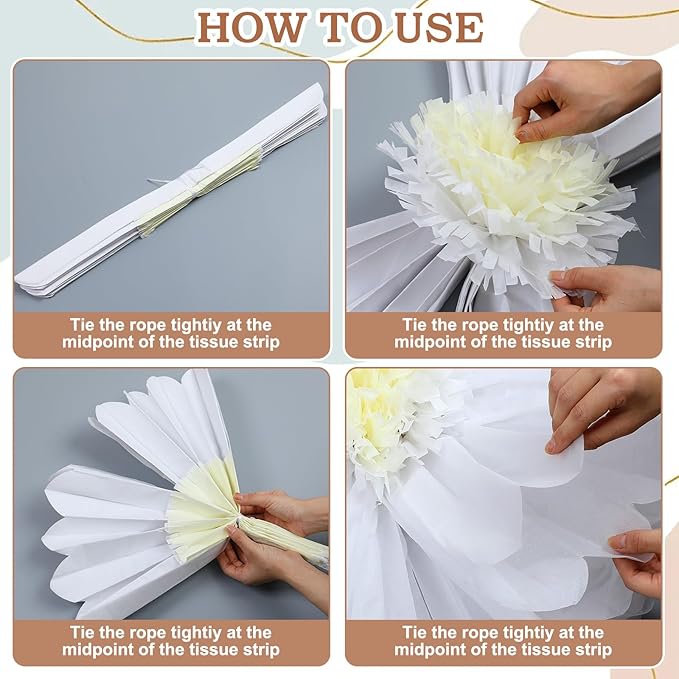 HOW TO USE

Tie the rope tightiy at the midpoint of the tissue strip

Tie the rope tightiy at the midpoint of the tissue strip

Tie the rope tightiy at the midpoint of the tissue strip

Tie the rope tightiy at the midpoint of the tissue strip