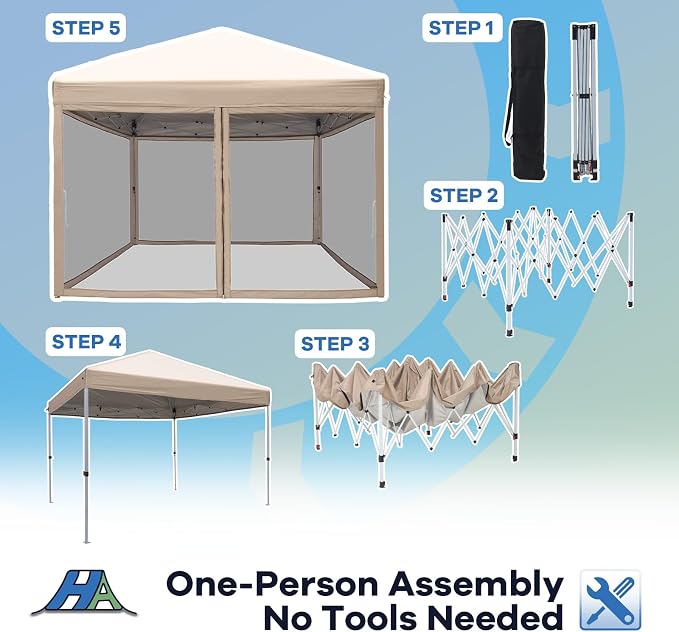 STEP 5

STEP 1

STEP 2

STEP 4

STEP 3

HA

One-Person Assembly
No Tools Needed