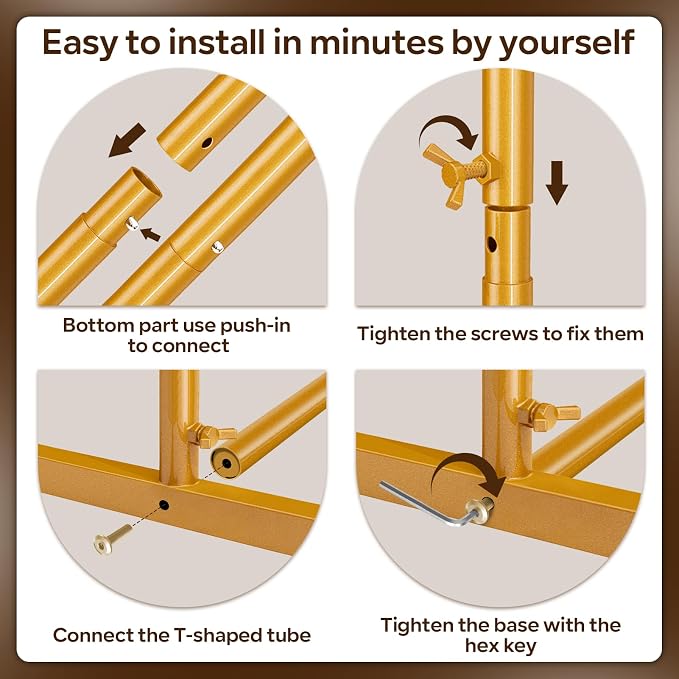 Easy to install in minutes by yourself

Bottom part use push-in to connect

Tighten the screws to fix them

Connect the T-shaped tube

Tighten the base with the hex key