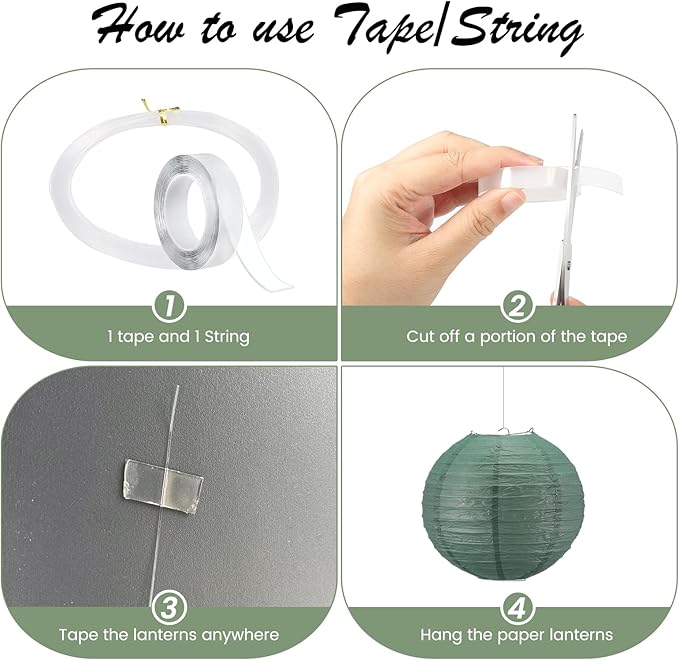 How to use Tape/String

1
1 tape and 1 String

2
Cut off a portion of the tape

3
Tape the lanterns anywhere

4
Hang the paper lanterns