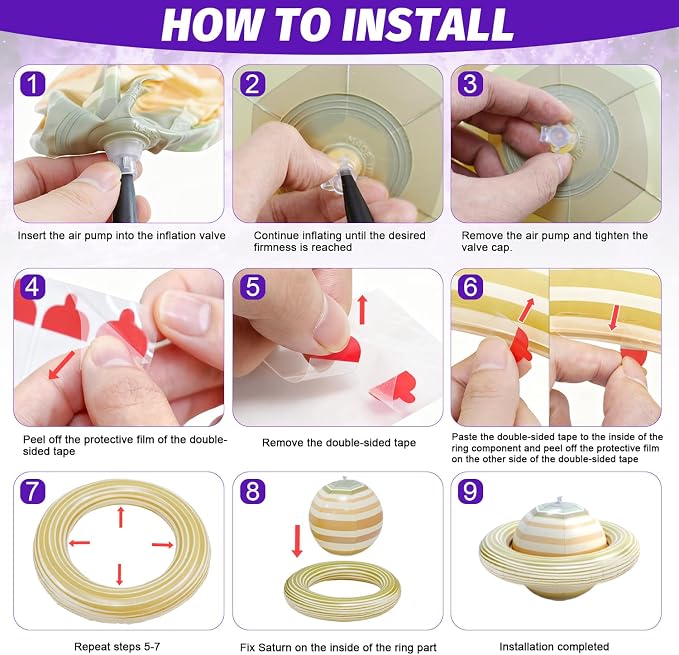 HOW TO INSTALL

1

Insert the air pump into the inflation valve

2

Continue inflating until the desired firmness is reached

3

Remove the air pump and tighten the valve cap.

4

Peel off the protective film of the double-sided tape

5

Remove the double-sided tape

6

Paste the double-sided tape to the inside of the ring component and peel off the protective film on the other side of the double-sided tape

7

Repeat steps 5-7

8

Fix Saturn on the inside of the ring part

9

Installation completed