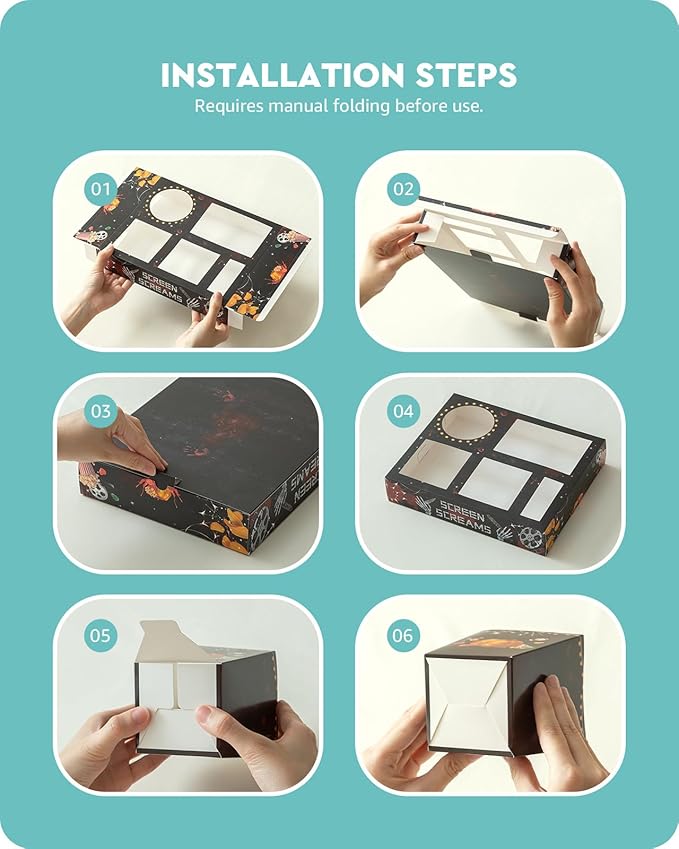 INSTALLATION STEPS
Requires manual folding before use.

01
SCREEN SCREAMS

02

03
SCREEN

04
SCREEN SCREAMS

05

06