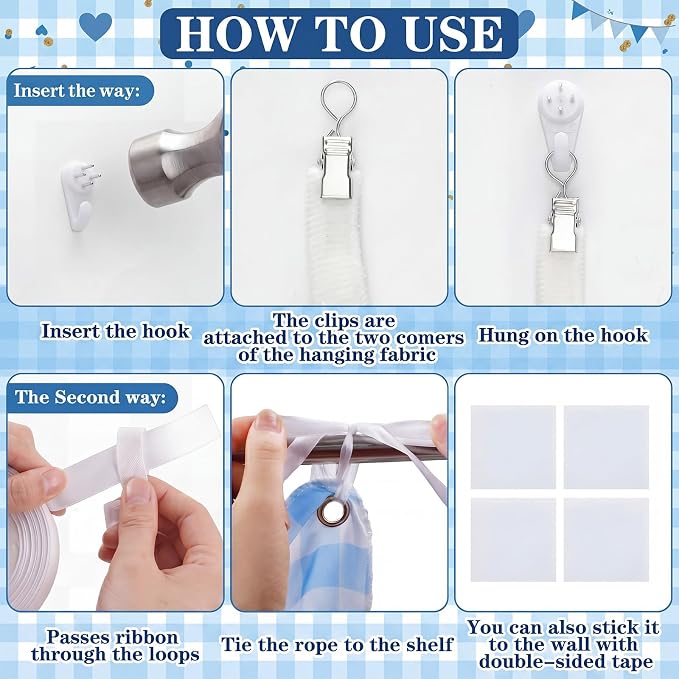 HOW TO USE

Insert the way:

Insert the hook

The clips are attached to the two comers of the hanging fabric

Hung on the hook

The Second way:

Passes ribbon through the loops

Tie the rope to the shelf

You can also stick it to the wall with double-sided tape