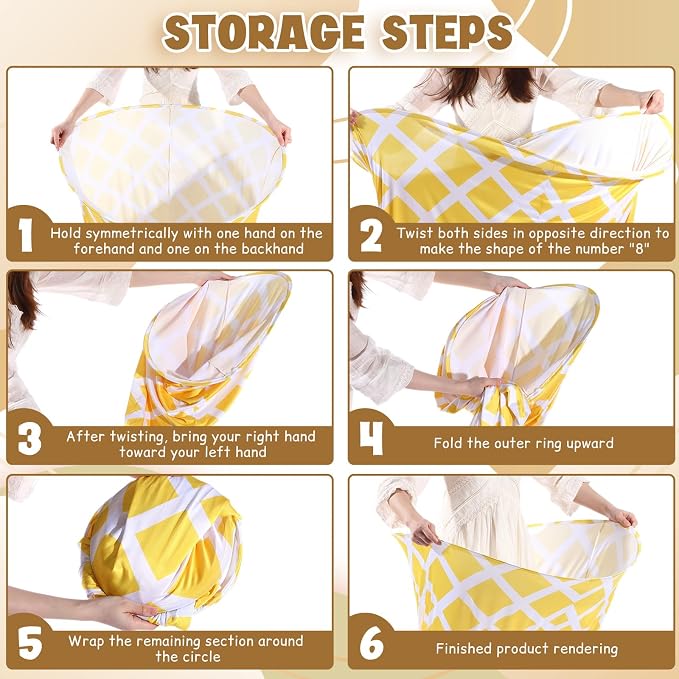 STORAGE STEPS

1 Hold symmetrically with one hand on the forehand and one on the backhand

2 Twist both sides in opposite direction to make the shape of the number "8"

3 After twisting, bring your right hand toward your left hand

4 Fold the outer ring upward

5 Wrap the remaining section around the circle

6 Finished product rendering