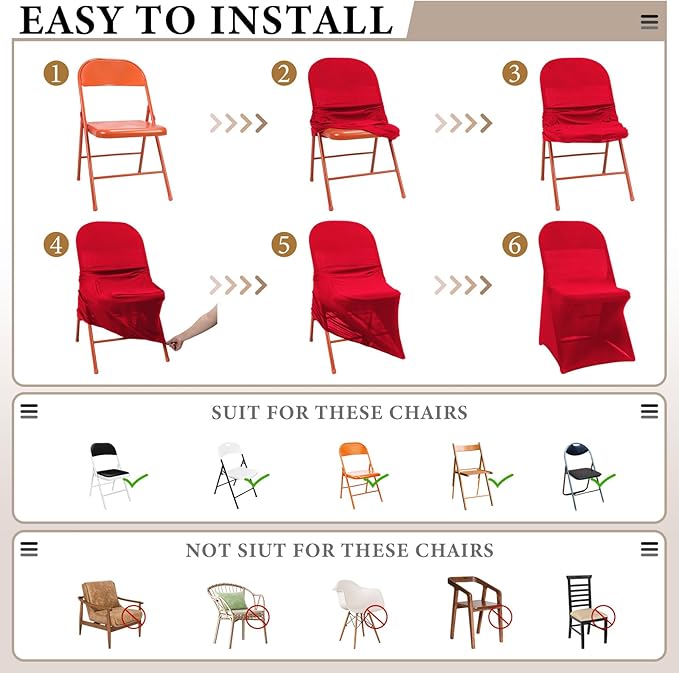 EASY TO INSTALL

1

2

3

4

5

6

SUIT FOR THESE CHAIRS

NOT SIUT FOR THESE CHAIRS