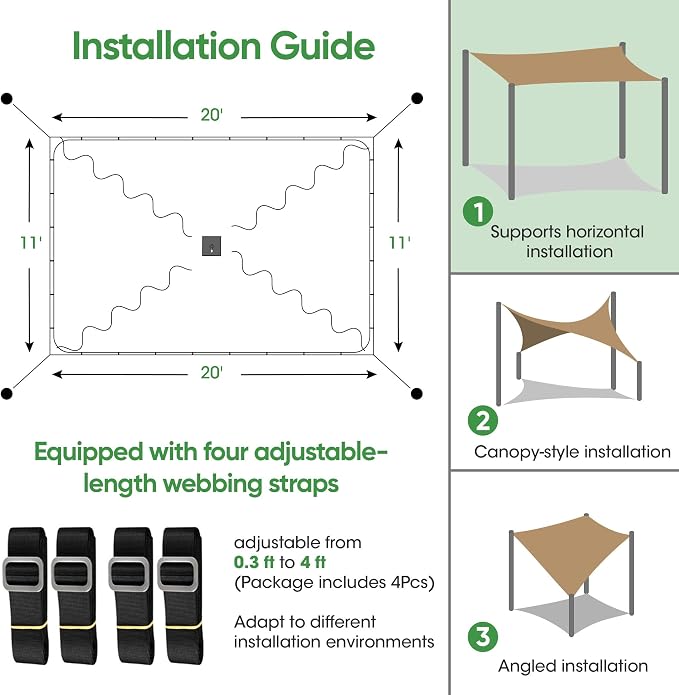 Installation Guide

20'

11'

11'

20'

Equipped with four adjustable-length webbing straps

adjustable from
0.3 ft to 4 ft
(Package includes 4Pcs)

Adapt to different installation environments

1
Supports horizontal installation

2
Canopy-style installation

3
Angled installation